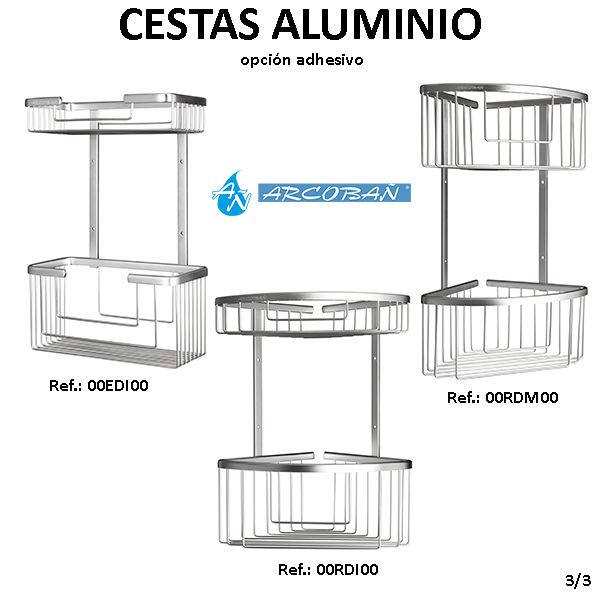 CESTAS ALUMINIO
opción adhesivo

AN ARCOBAÑ

Ref.: 00EDI00

Ref.: 00RDM00

Ref.: 00RDI00

3/3