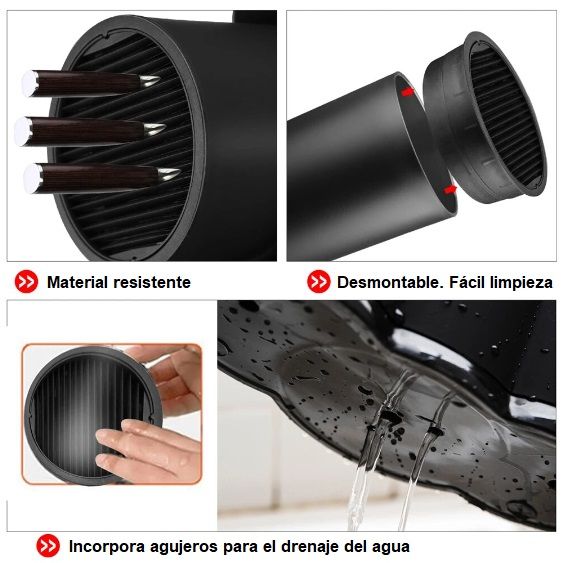 Material resistente

Desmontable. Fácil limpieza

Incorpora agujeros para el drenaje del agua